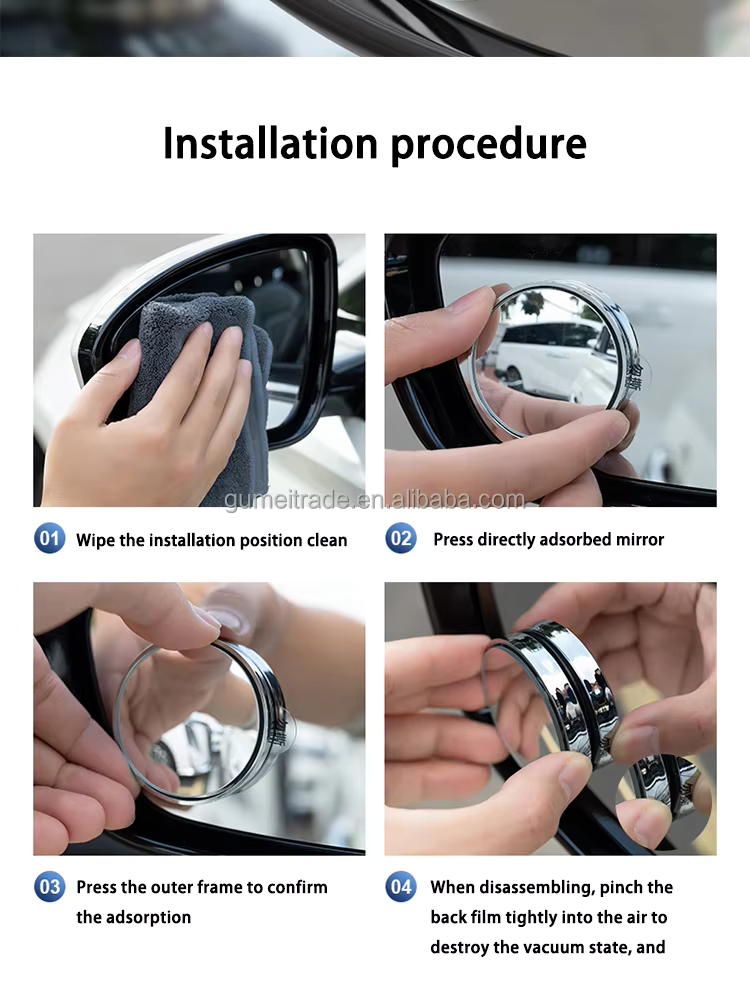 Installation procedure

gumeitrade.en.alibaba.com

01 Wipe the installation position clean

02 Press directly adsorbed mirror

03 Press the outer frame to confirm the adsorption

04 When disassembling, pinch the back film tightly into the air to destroy the vacuum state, and