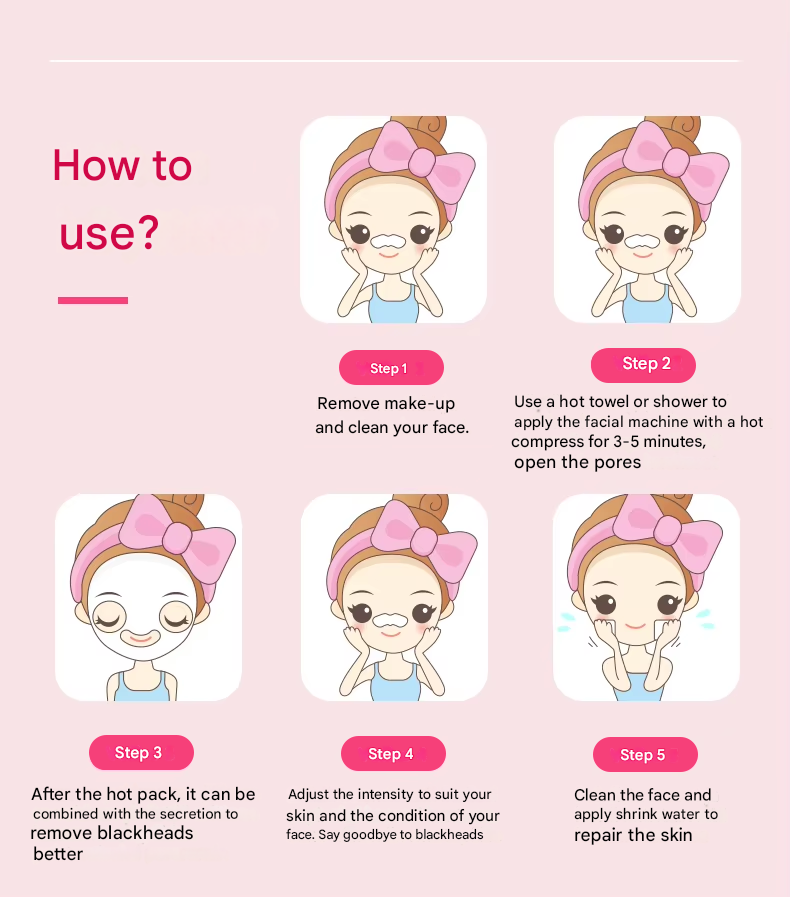 How to use?

Step 1
Remove make-up and clean your face.

Step 2
Use a hot towel or shower to apply the facial machine with a hot compress for 3-5 minutes, open the pores

Step 3
After the hot pack, it can be combined with the secretion to remove blackheads better

Step 4
Adjust the intensity to suit your skin and the condition of your face. Say goodbye to blackheads

Step 5
Clean the face and apply shrink water to repair the skin