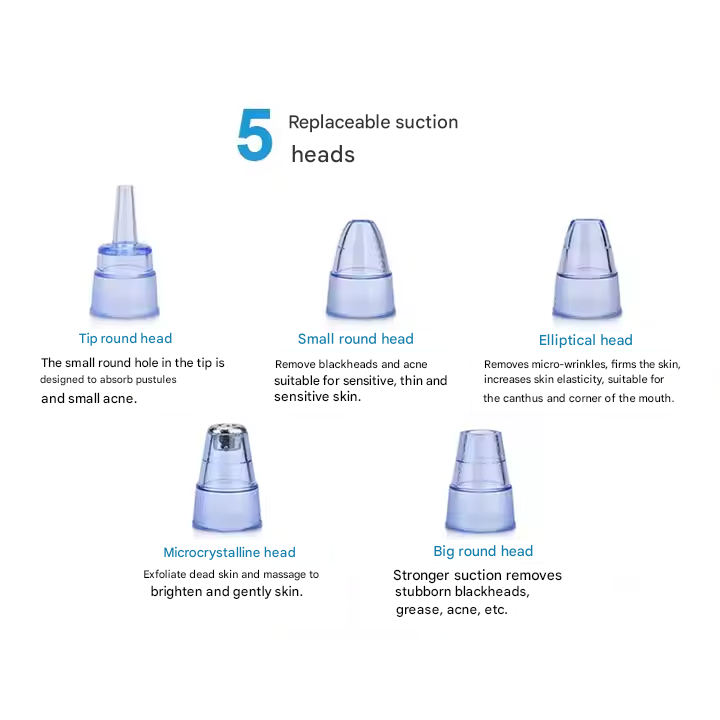 5 Replaceable suction heads

Tip round head
The small round hole in the tip is designed to absorb pustules and small acne.

Small round head
Remove blackheads and acne suitable for sensitive, thin and sensitive skin.

Elliptical head
Removes micro-wrinkles, firms the skin, increases skin elasticity, suitable for the canthus and corner of the mouth.

Microcrystalline head
Exfoliate dead skin and massage to brighten and gently skin.

Big round head
Stronger suction removes stubborn blackheads, grease, acne, etc.