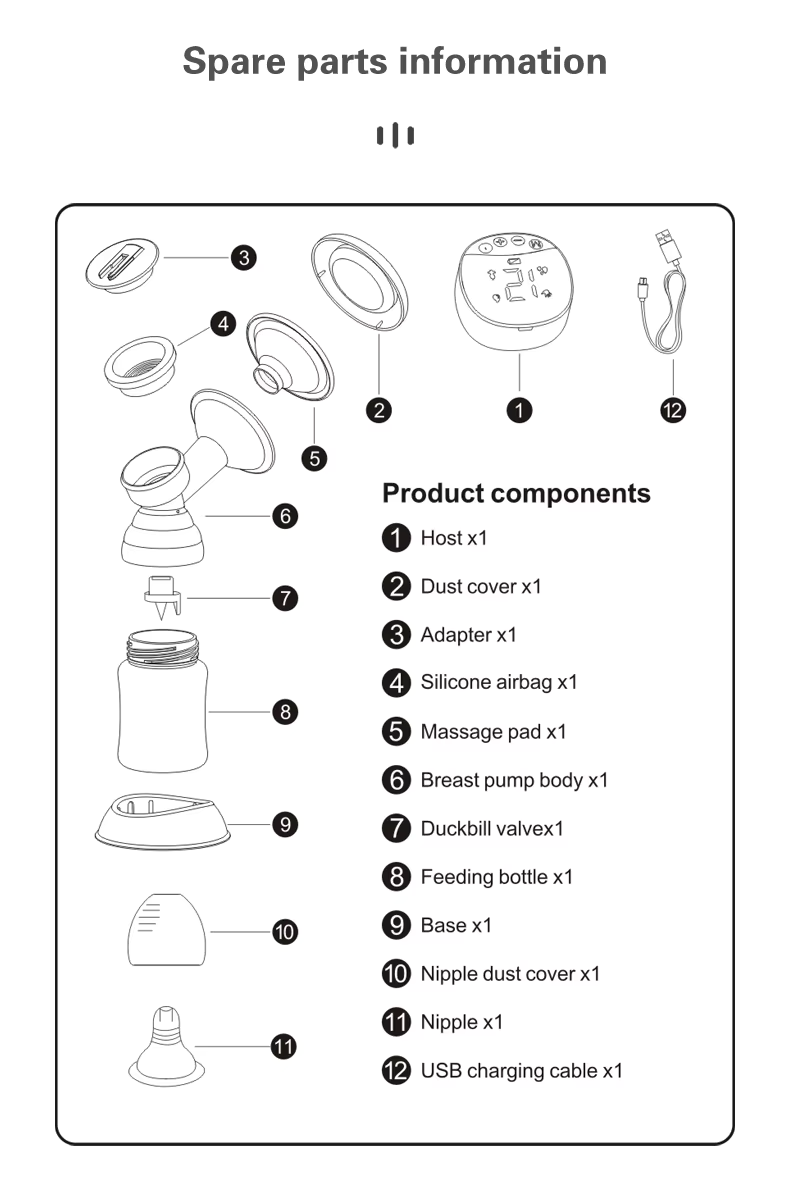 Spare parts information

3
4
2
1
12
5
6
7
8
9
10
11

Product components

1 Host x1
2 Dust cover x1
3 Adapter x1
4 Silicone airbag x1
5 Massage pad x1
6 Breast pump body x1
7 Duckbill valvex1
8 Feeding bottle x1
9 Base x1
10 Nipple dust cover x1
11 Nipple x1
12 USB charging cable x1