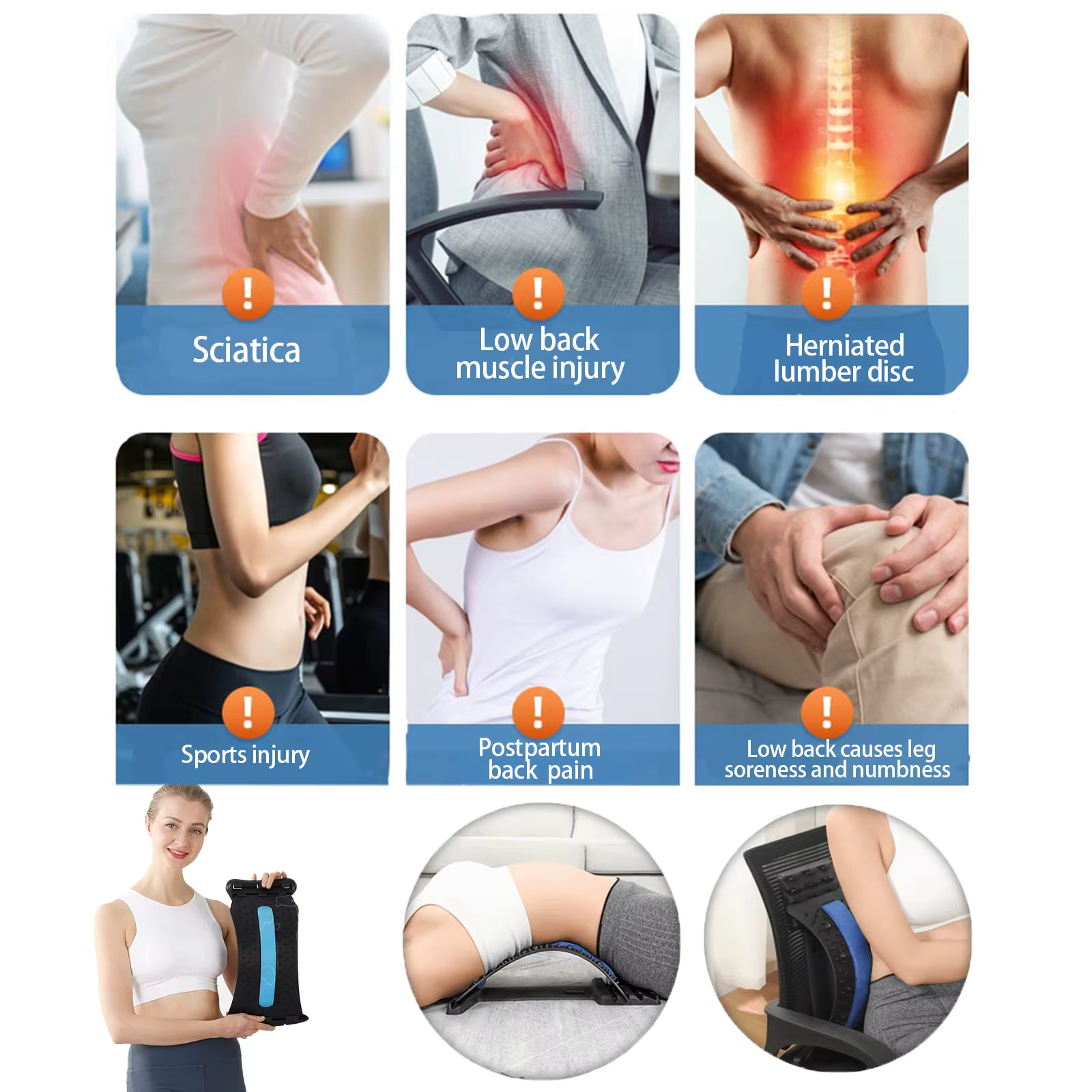 !
Sciatica

!
Low back muscle injury

!
Herniated lumber disc

!
Sports injury

!
Postpartum back pain

!
Low back causes leg soreness and numbness