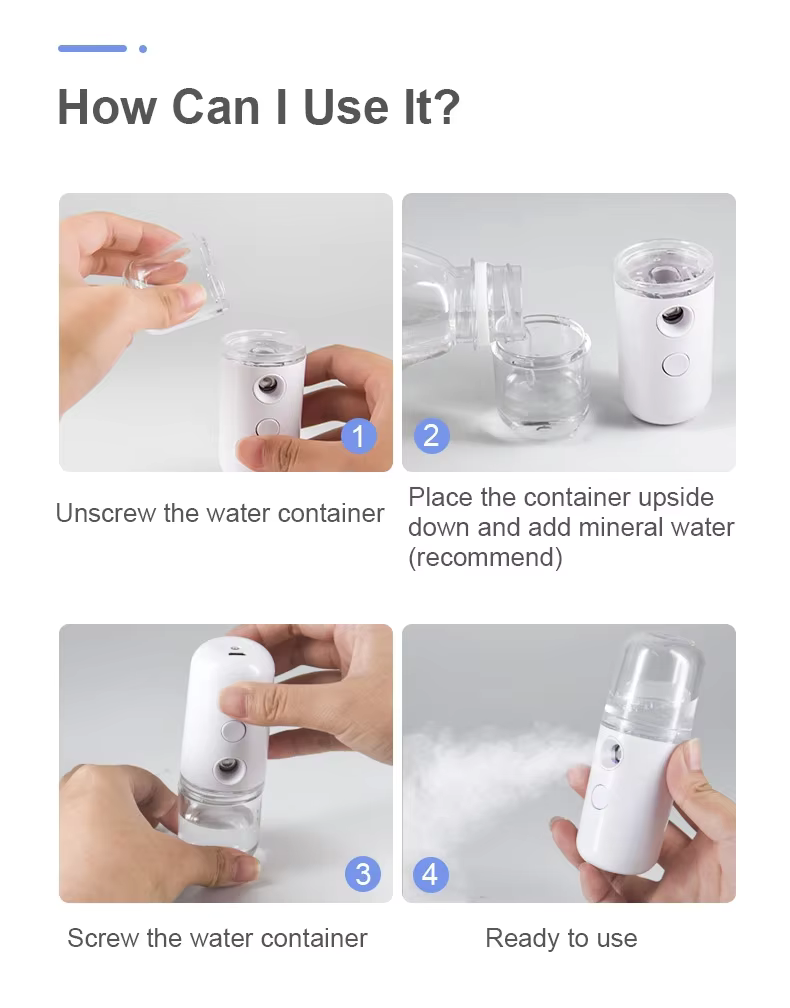 How Can I Use It?

1

Unscrew the water container

2

Place the container upside down and add mineral water (recommend)

3

Screw the water container

4

Ready to use