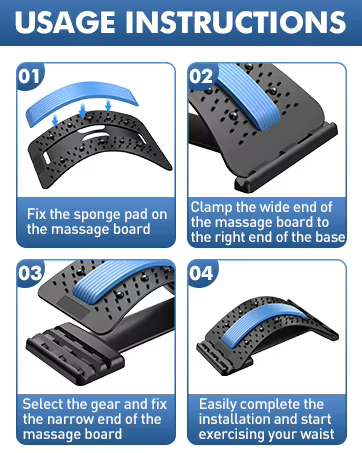 USAGE INSTRUCTIONS

01

Fix the sponge pad on the massage board

02

Clamp the wide end of the massage board to the right end of the base

03

Select the gear and fix the narrow end of the massage board

04

Easily complete the installation and start exercising your waist