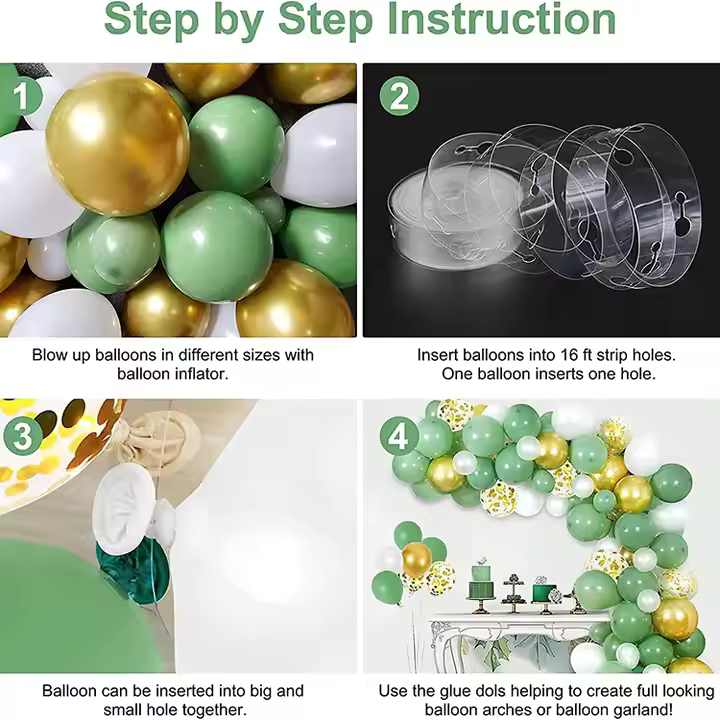 Step by Step Instruction

1

Blow up balloons in different sizes with balloon inflator.

2

Insert balloons into 16 ft strip holes. One balloon inserts one hole.

3

Balloon can be inserted into big and small hole together.

4

Use the glue dols helping to create full looking balloon arches or balloon garland!