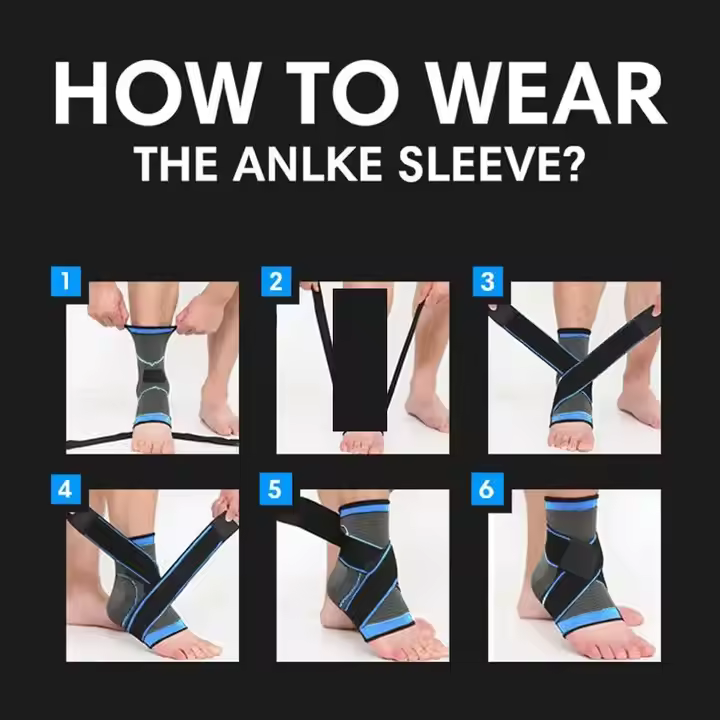 HOW TO WEAR
THE ANLKE SLEEVE?

1

2

3

4

5

6